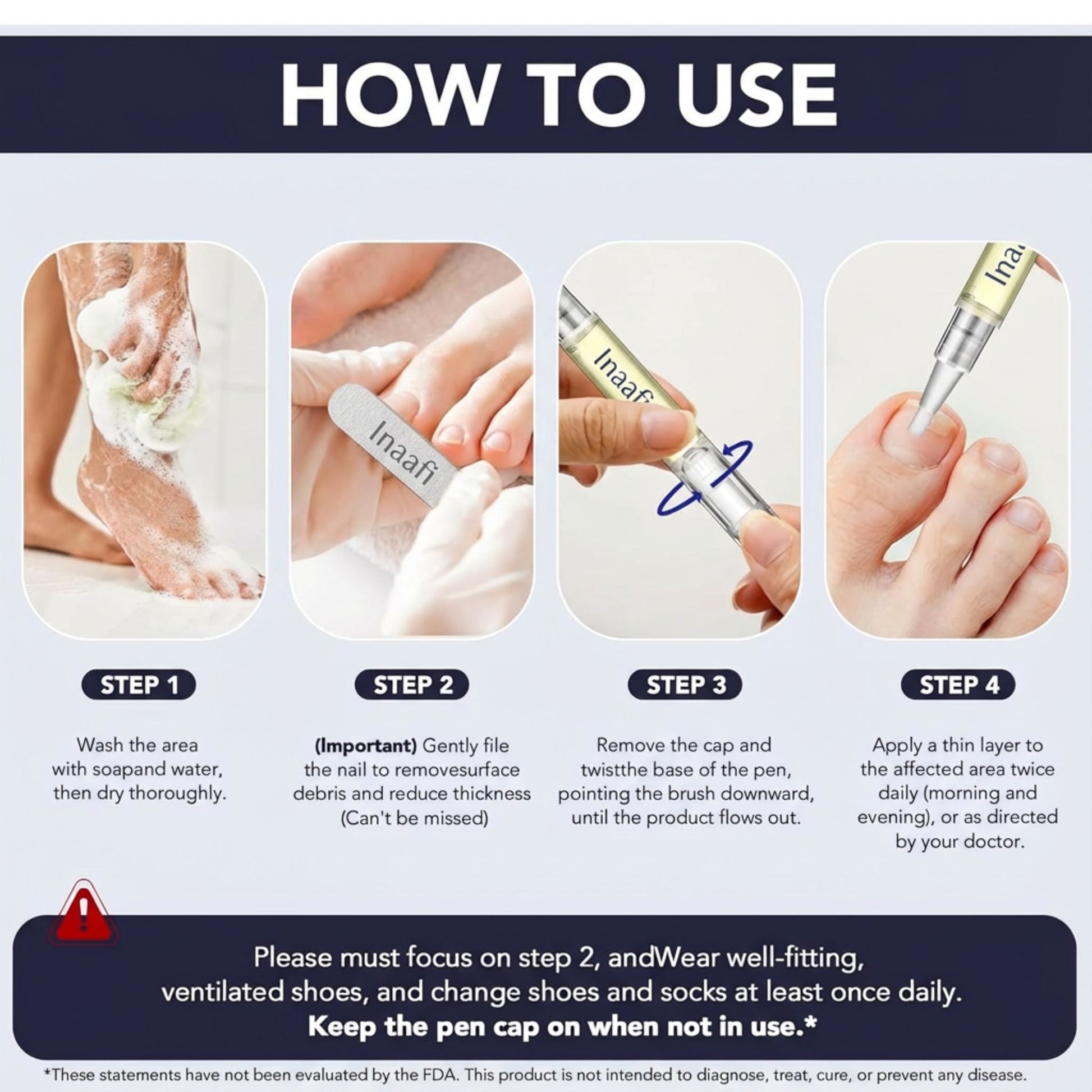 HOW TO USE

Inaafi

Inaafi

Ina

STEP 1

Wash the area with soapand water, then dry thoroughly.

STEP 2

(Important) Gently file the nail to removesurface debris and reduce thickness (Can't be missed)

STEP 3

Remove the cap and twistthe base of the pen, pointing the brush downward, until the product flows out.

STEP 4

Apply a thin layer to the affected area twice daily (morning and evening), or as directed by your doctor.

Please must focus on step 2, andWear well-fitting, ventilated shoes, and change shoes and socks at least once daily.
Keep the pen cap on when not in use.*

*These statements have not been evaluated by the FDA. This product is not intended to diagnose, treat, cure, or prevent any disease.